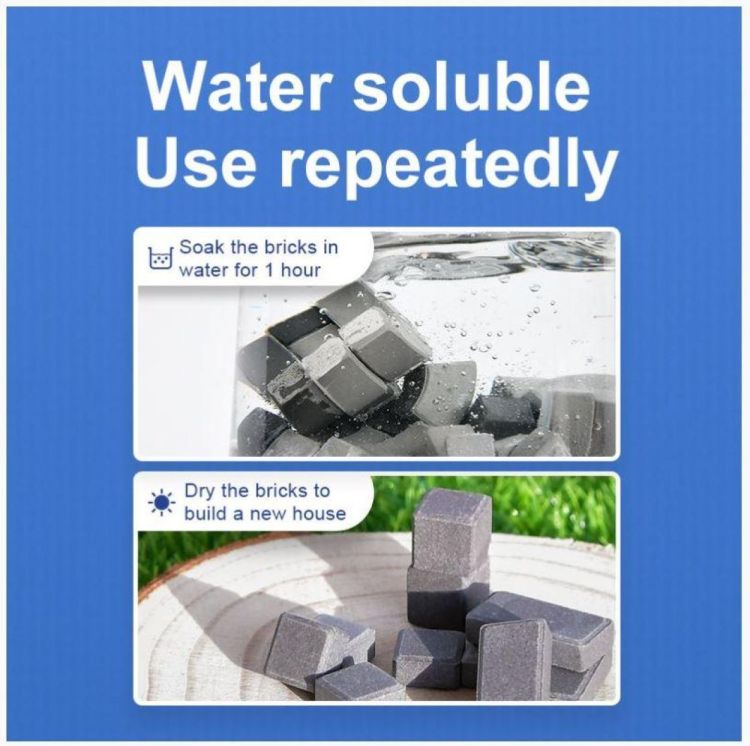 Water soluble
Use repeatedly

Soak the bricks in water for 1 hour

Dry the bricks to build a new house